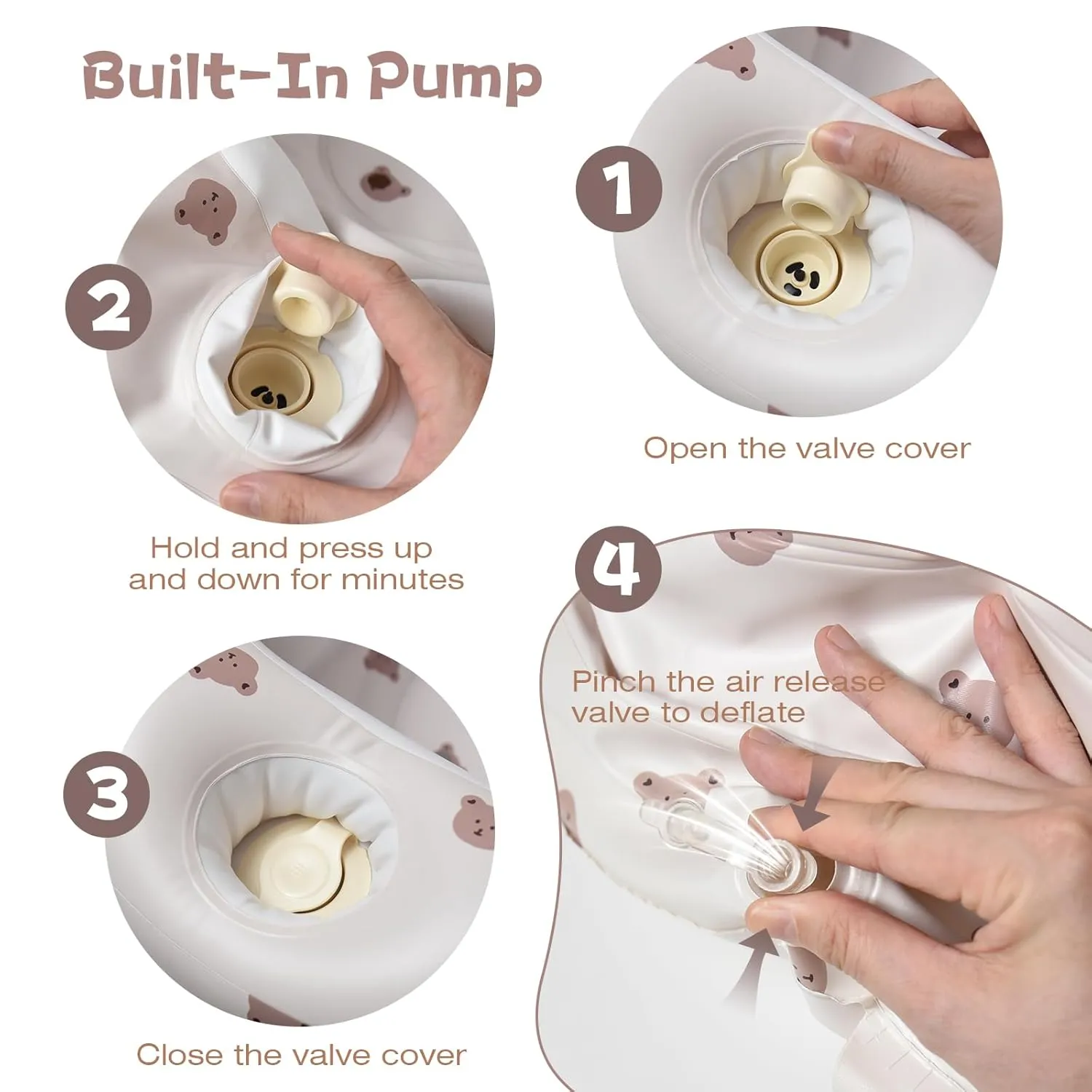 Built-In Pump

1

Open the valve cover

2

Hold and press up and down for minutes

3

Close the valve cover

4

Pinch the air release valve to deflate