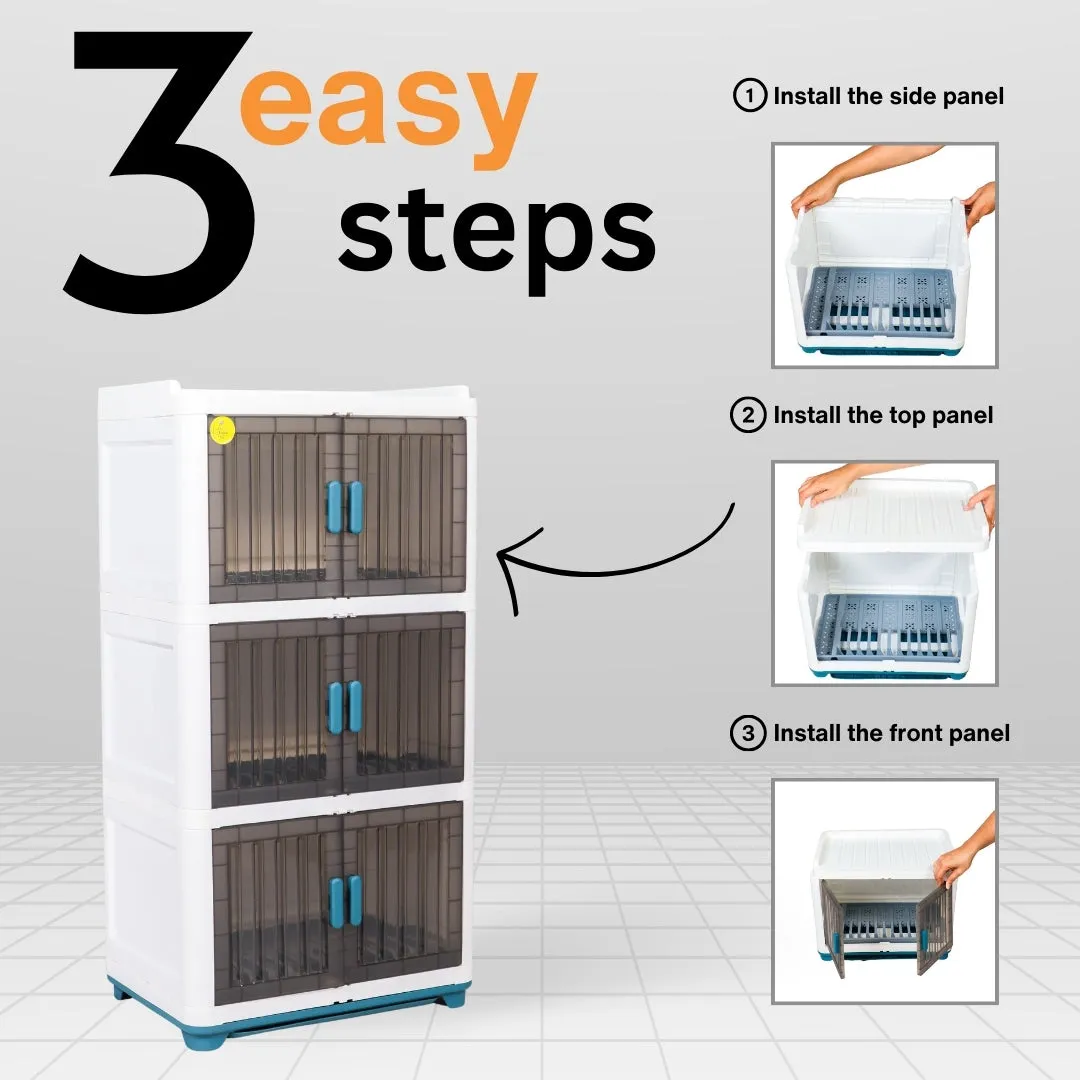 3 easy steps

① Install the side panel

② Install the top panel

③ Install the front panel