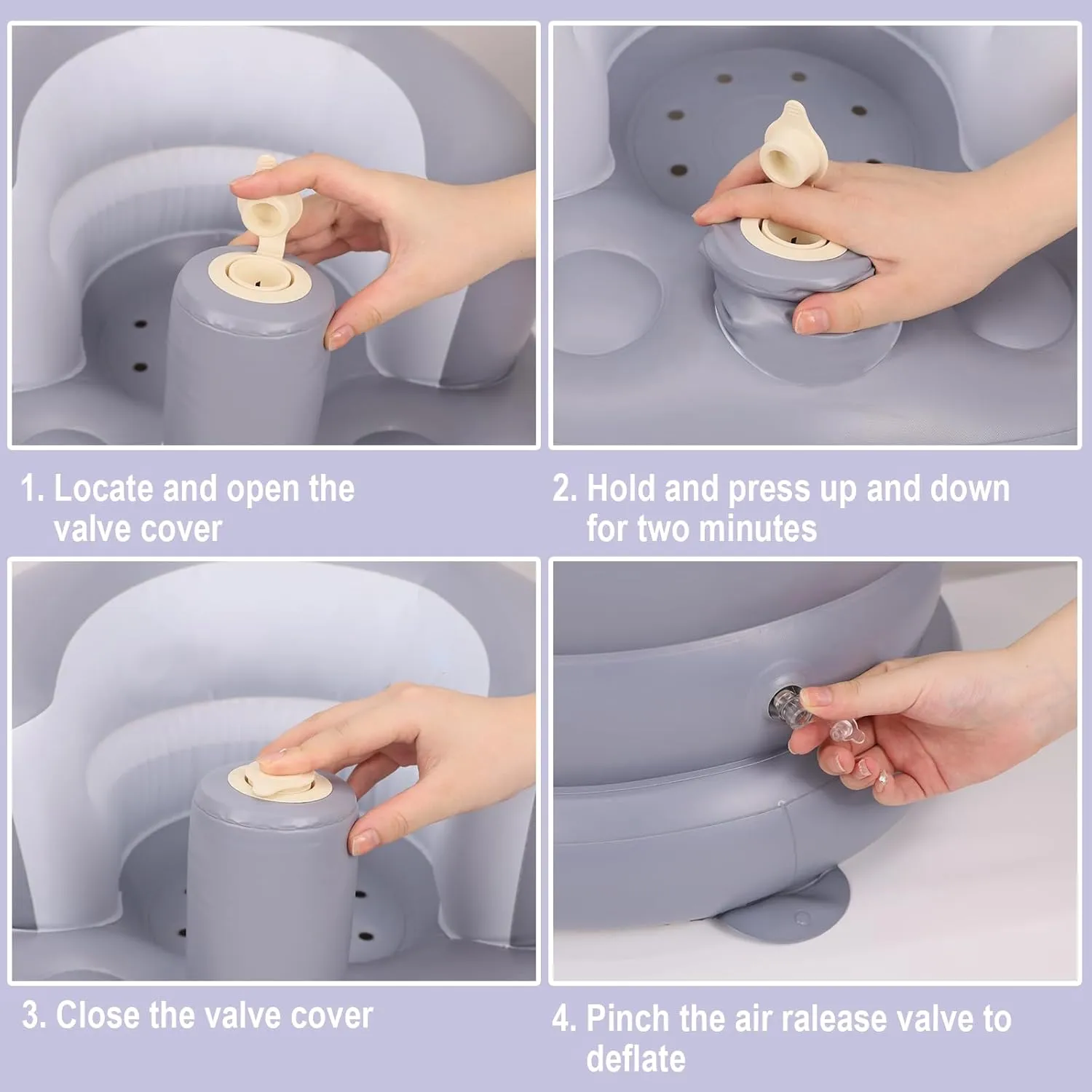 1. Locate and open the valve cover

2. Hold and press up and down for two minutes

3. Close the valve cover

4. Pinch the air ralease valve to deflate