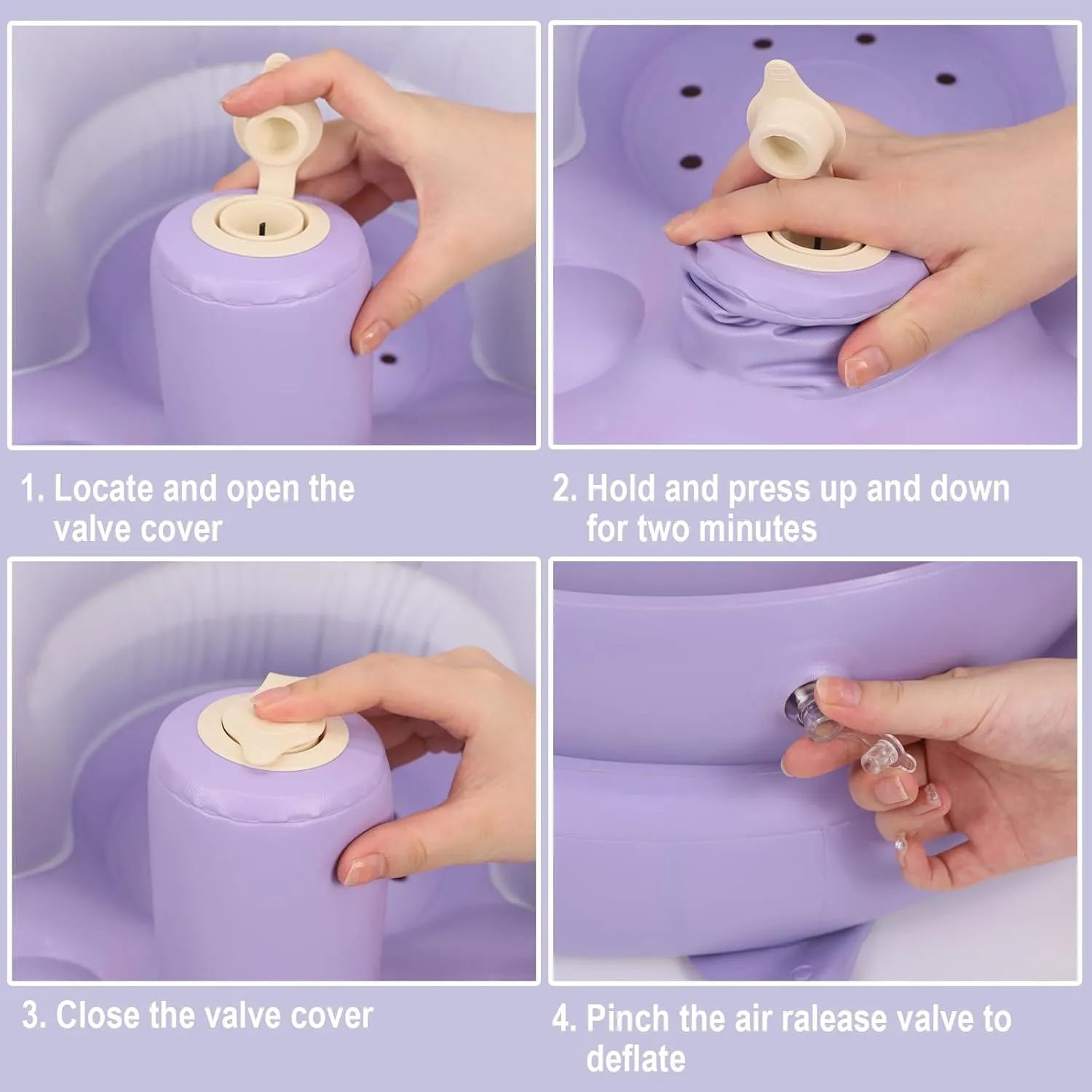 1. Locate and open the valve cover

2. Hold and press up and down for two minutes

3. Close the valve cover

4. Pinch the air ralease valve to deflate