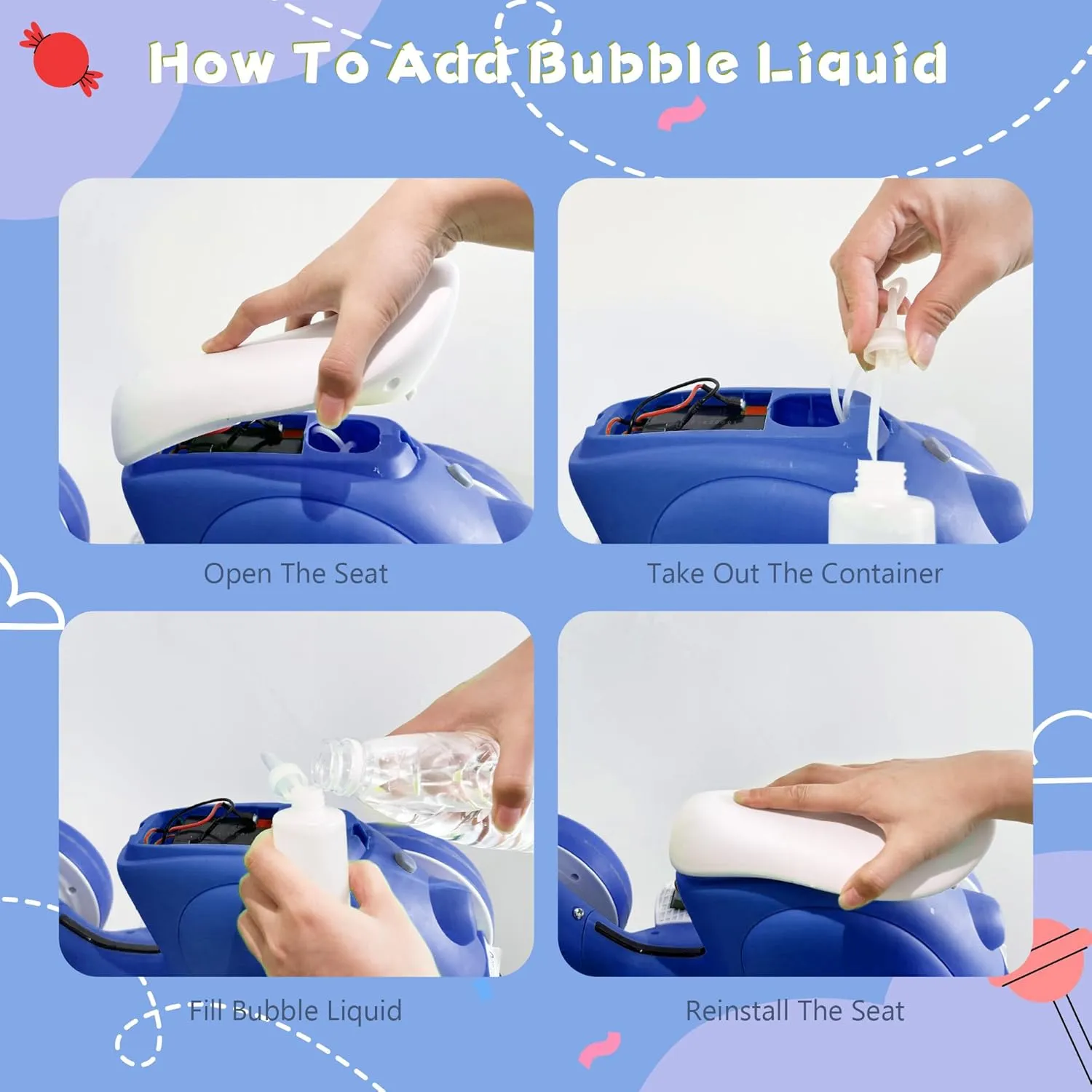 How To Add Bubble Liquid

Open The Seat

Take Out The Container

Fill Bubble Liquid

Reinstall The Seat